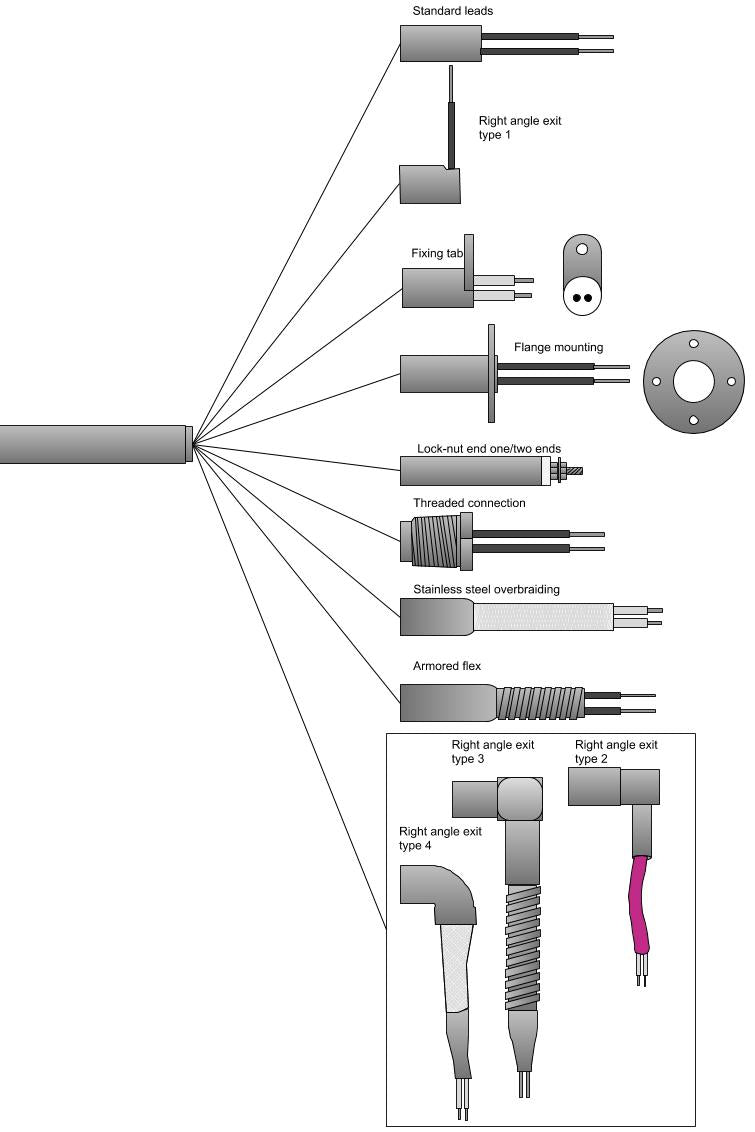 Standard leads

Right angle exit type 1

Fixing tab

Flange mounting

Lock-nut end one/two ends

Threaded connection

Stainless steel overbraiding

Armored flex

Right angle exit type 3

Right angle exit type 2

Right angle exit type 4